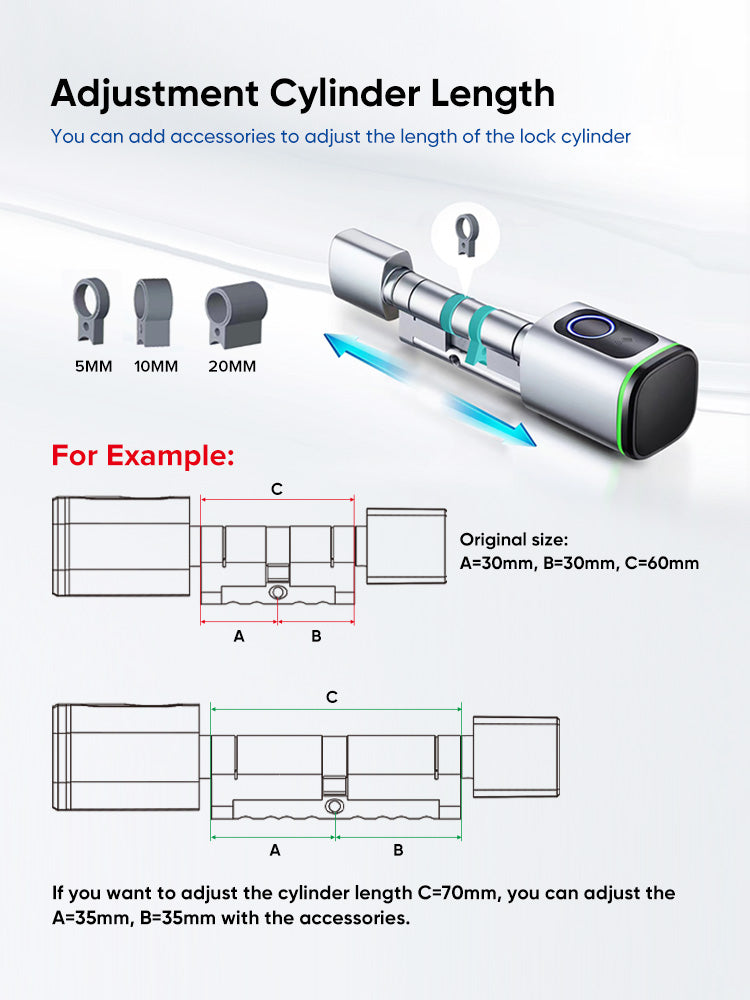 Adjustment Cylinder Length

You can add accessories to adjust the length of the lock cylinder

5MM 10MM 20MM

For Example:

C

A B

Original size:
A=30mm, B=30mm, C=60mm

C

A B

If you want to adjust the cylinder length C=70mm, you can adjust the A=35mm, B=35mm with the accessories.