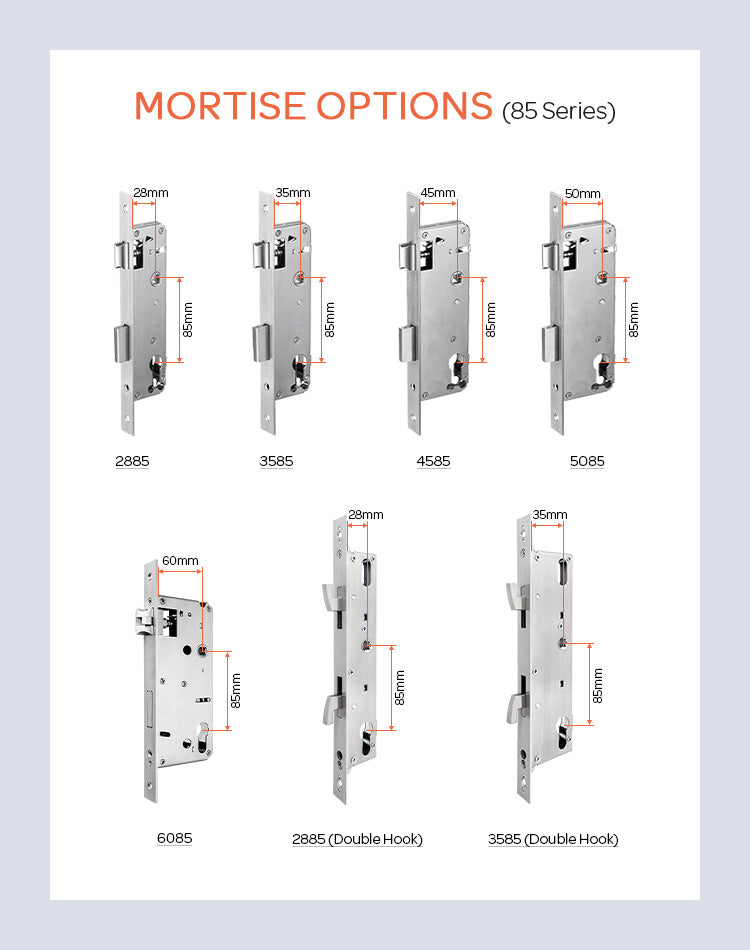 MORTISE OPTIONS (85 Series)

28mm
85mm
2885

35mm
85mm
3585

45mm
85mm
4585

50mm
85mm
5085

60mm
85mm
6085

28mm
85mm
2885 (Double Hook)

35mm
85mm
3585 (Double Hook)